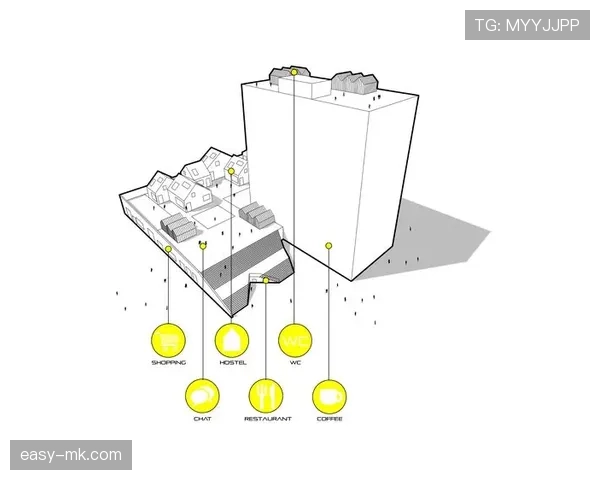 TG: MYYJJPP

WC

SHOPPING

HOSTEL

WC

CHAT

RESTAURANT

COFFEE

easy-mk.com